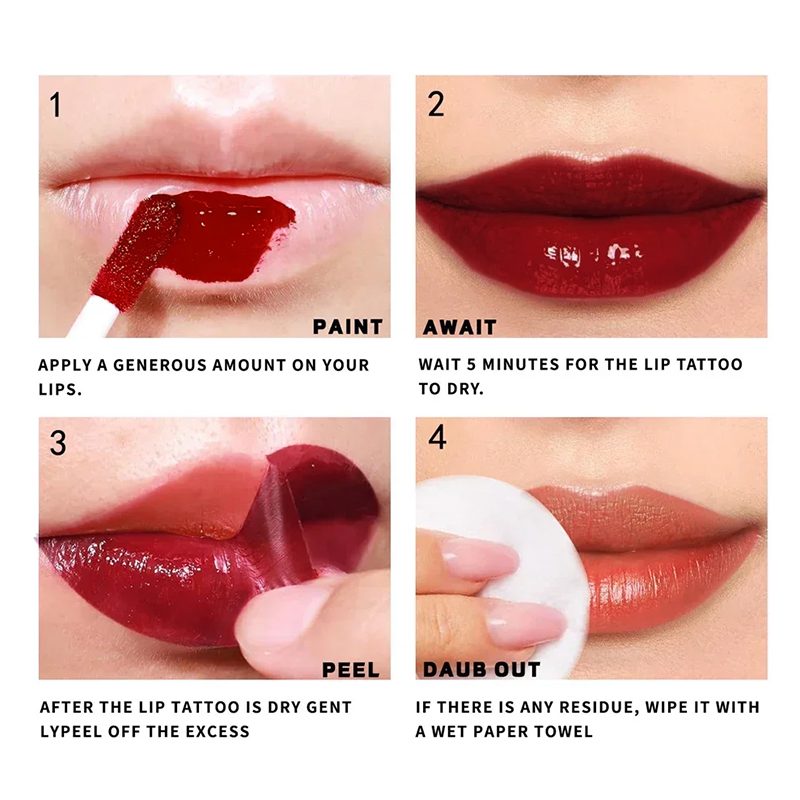 1

PAINT

APPLY A GENEROUS AMOUNT ON YOUR LIPS.

2

AWAIT

WAIT 5 MINUTES FOR THE LIP TATTOO TO DRY.

3

PEEL

AFTER THE LIP TATTOO IS DRY GENT LYPEEL OFF THE EXCESS

4

DAUB OUT

IF THERE IS ANY RESIDUE, WIPE IT WITH A WET PAPER TOWEL