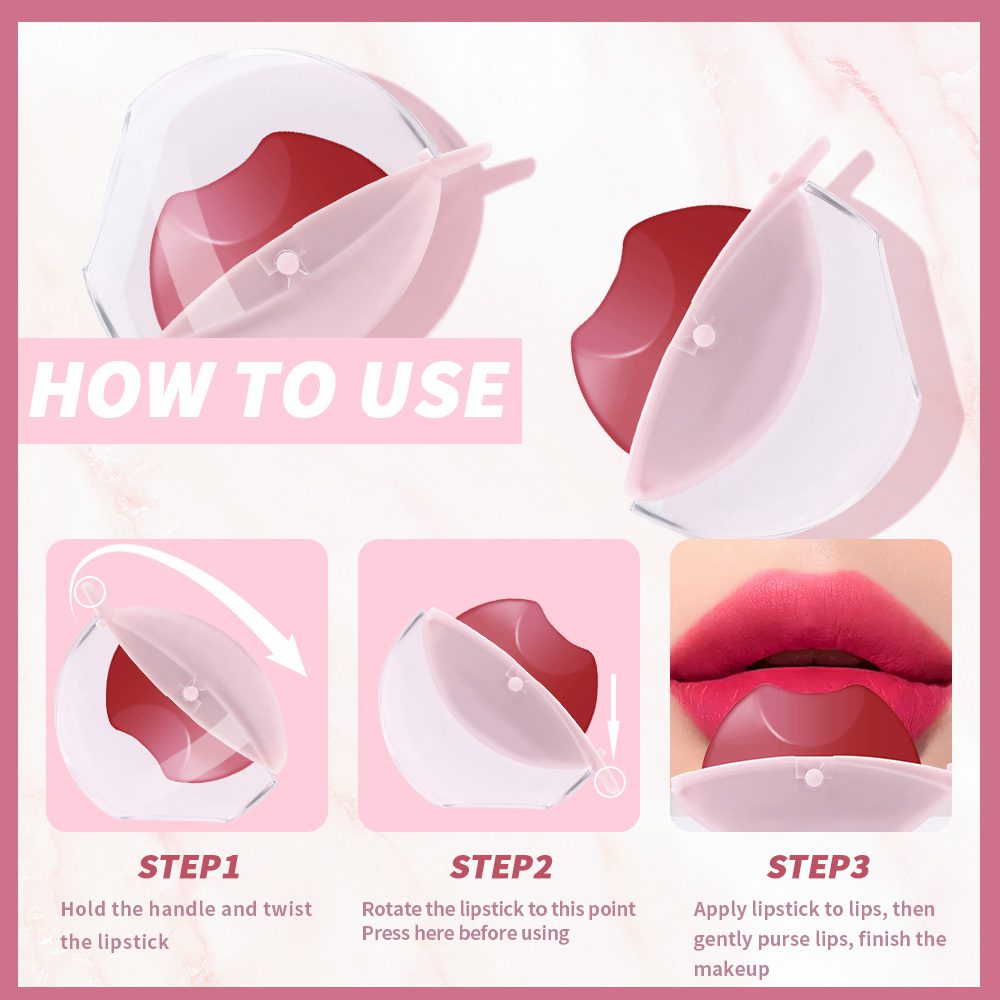 HOW TO USE

STEP1
Hold the handle and twist the lipstick

STEP2
Rotate the lipstick to this point
Press here before using

STEP3
Apply lipstick to lips, then gently purse lips, finish the makeup